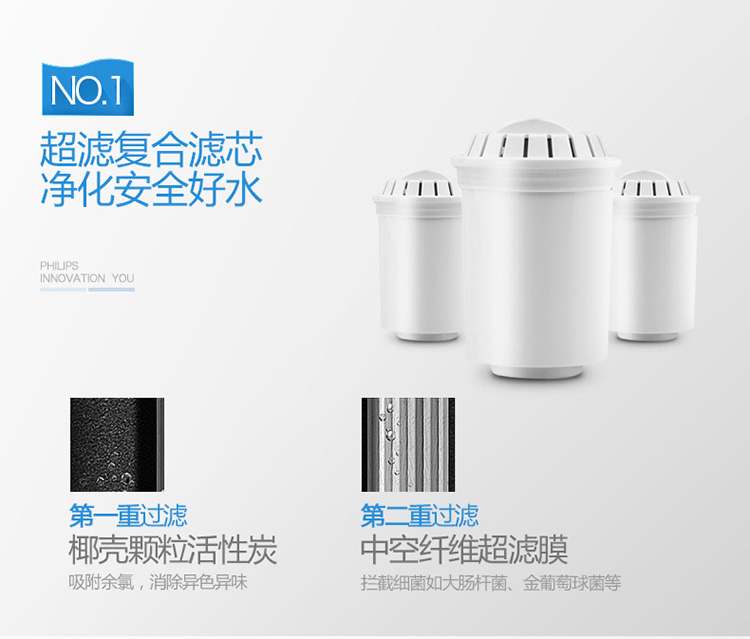 NO.1

超滤复合滤芯
净化安全好水

PHILIPS
INNOVATION YOU

第一重过滤
椰壳颗粒活性炭
吸附余氯，消除异色异味

第二重过滤
中空纤维超滤膜
拦截细菌如大肠杆菌、金葡萄球菌等