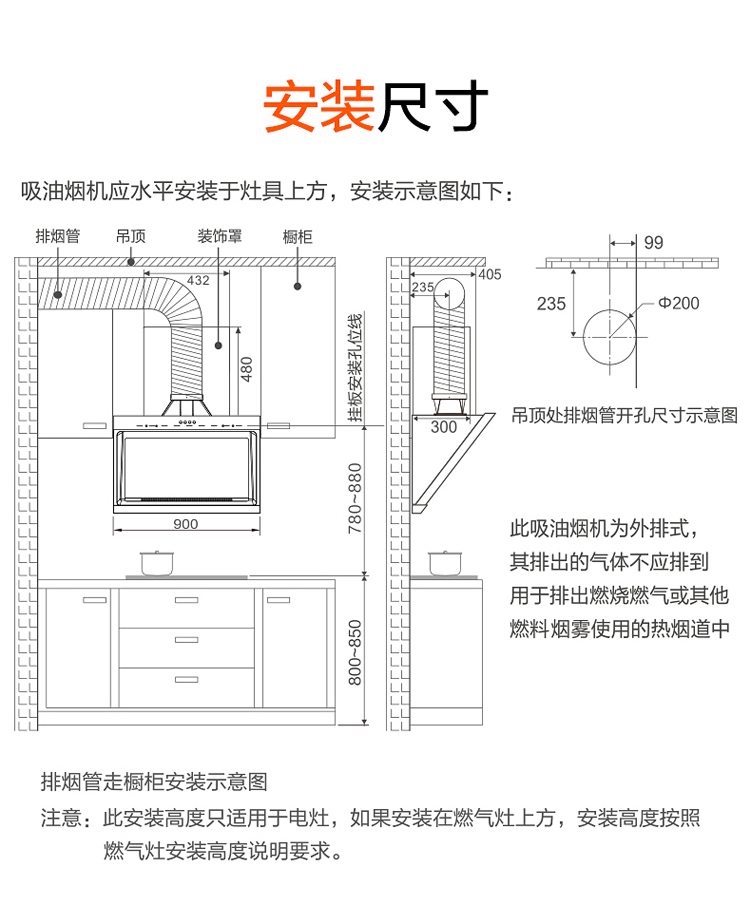 安装尺寸

吸油烟机应水平安装于灶具上方，安装示意图如下：

排烟管 吊顶 装饰罩 橱柜

432

480

挂板安装孔位线

900

780~880

800~850

405

235

300

99

235

Φ200

吊顶处排烟管开孔尺寸示意图

此吸油烟机为外排式，其排出的气体不应排到用于排出燃烧燃气或其他燃料烟雾使用的热烟道中

排烟管走橱柜安装示意图

注意：此安装高度只适用于电灶，如果安装在燃气灶上方，安装高度按照燃气灶安装高度说明要求。