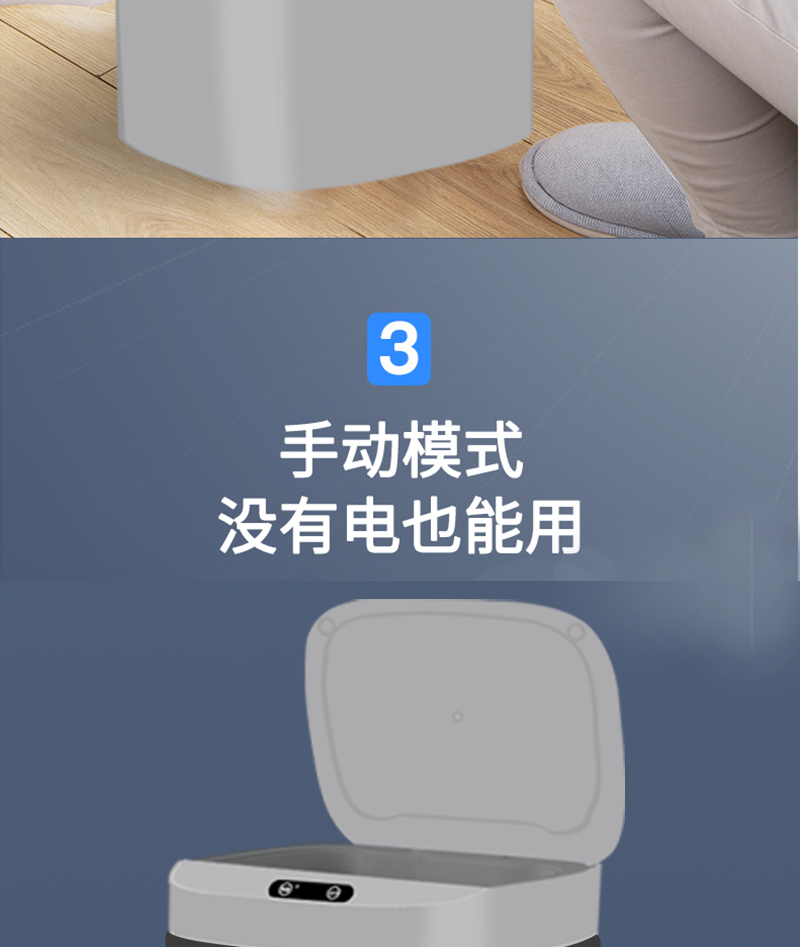 3

手动模式
没有电也能用