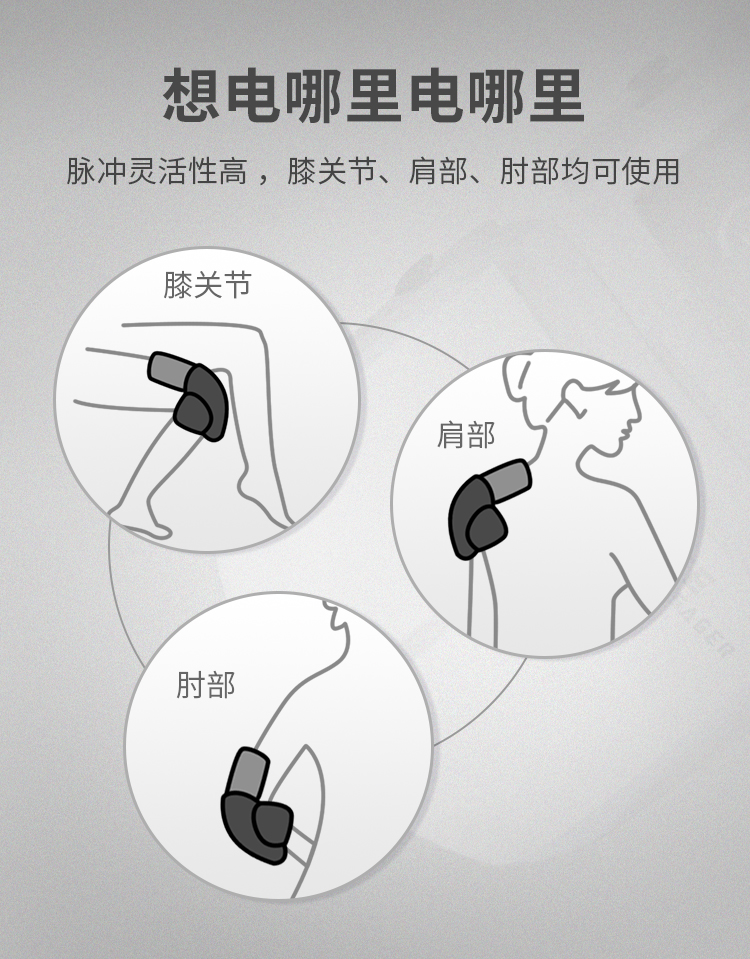 想电哪里电哪里

脉冲灵活性高，膝关节、肩部、肘部均可使用

膝关节

肩部

肘部