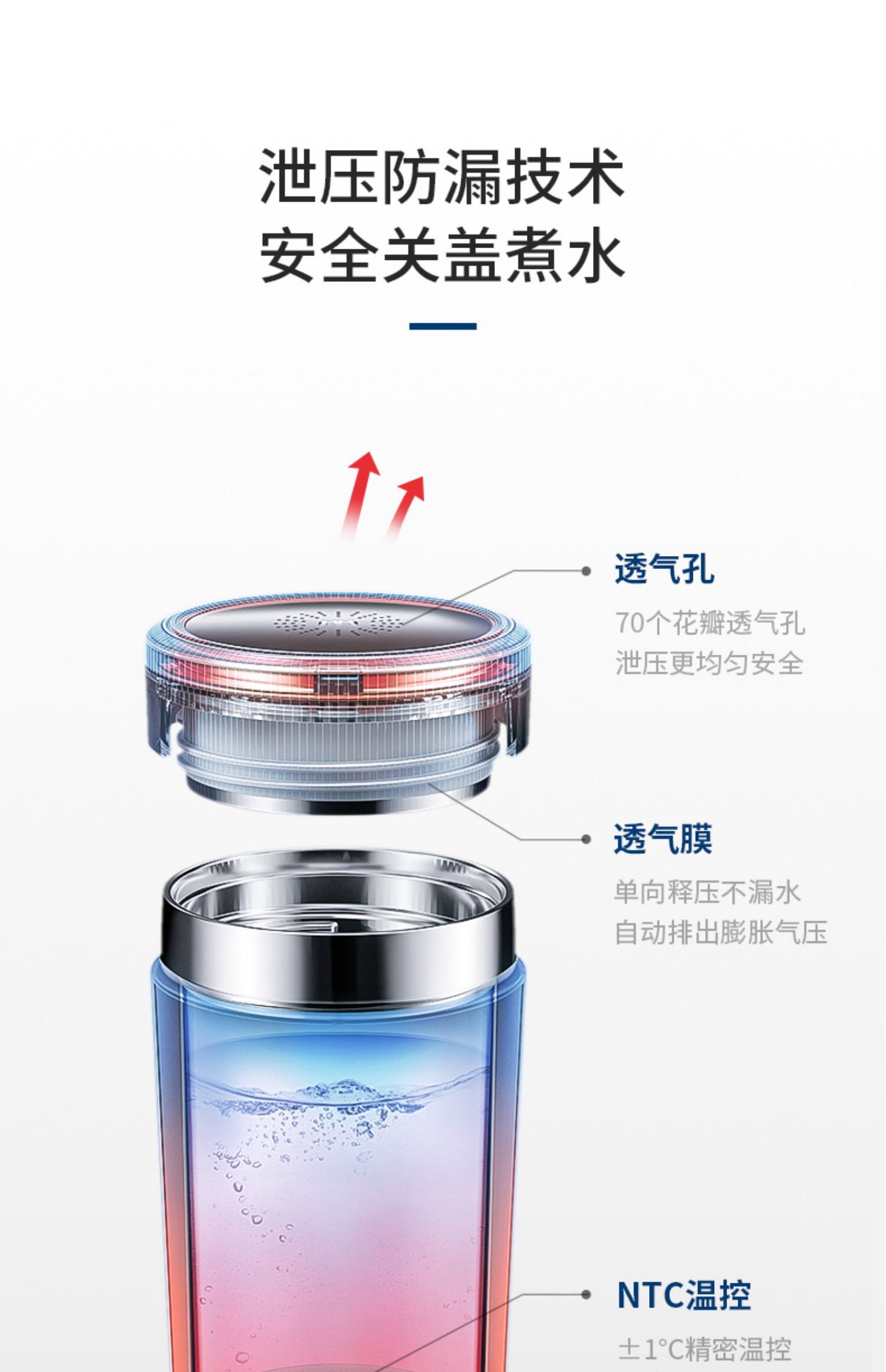 泄压防漏技术
安全关盖煮水

透气孔
70个花瓣透气孔
泄压更均匀安全

透气膜
单向释压不漏水
自动排出膨胀气压

NTC温控
±1°C精密温控