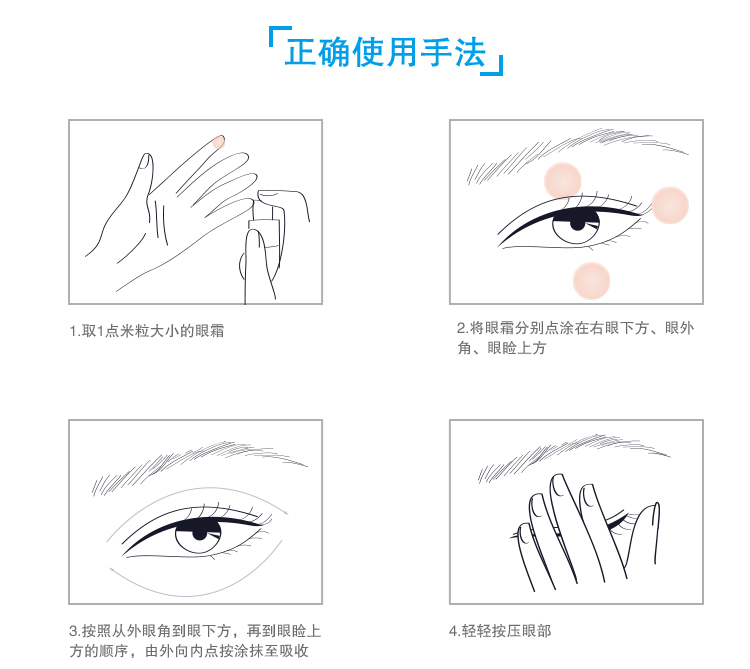 「正确使用手法」

1.取1点米粒大小的眼霜

2.将眼霜分别点涂在右眼下方、眼外角、眼睑上方

3.按照从外眼角到眼下方，再到眼睑上方的顺序，由外向内点按涂抹至吸收

4.轻轻按压眼部