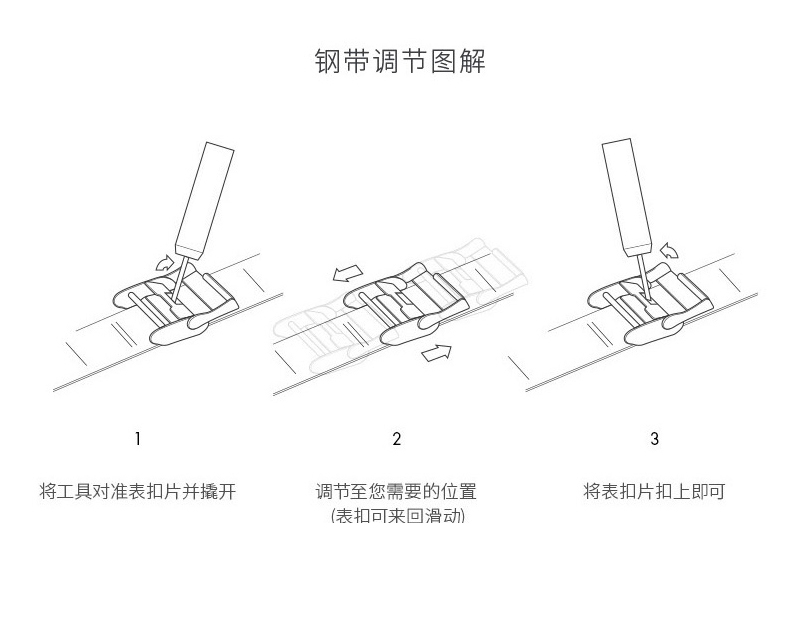 钢带调节图解

1

将工具对准表扣片并撬开

2

调节至您需要的位置
(表扣可来回滑动)

3

将表扣片扣上即可