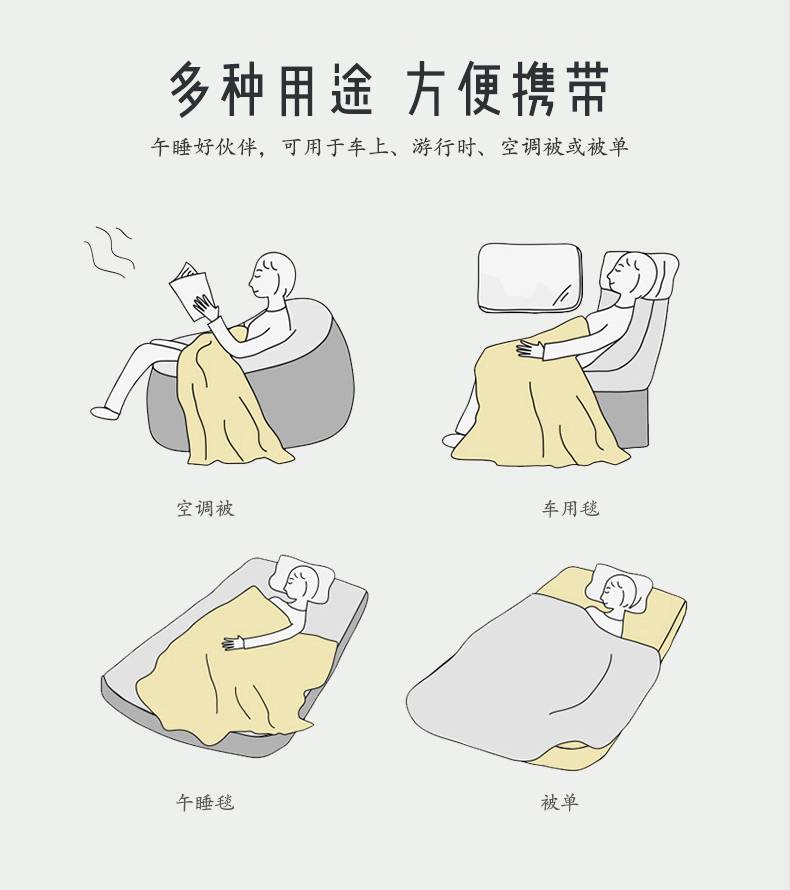 多种用途 方便携带

午睡好伙伴，可用于车上、游行时、空调被或被单

空调被

车用毯

午睡毯

被单