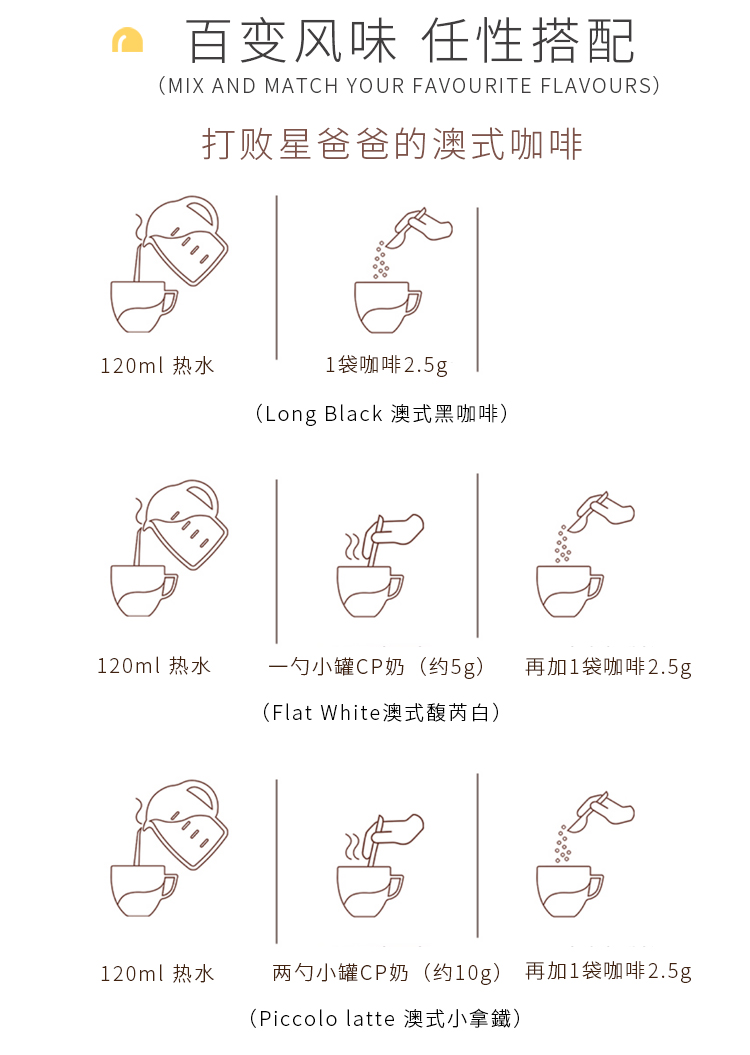 百变风味 任性搭配
（MIX AND MATCH YOUR FAVOURITE FLAVOURS）

打败星爸爸的澳式咖啡

120ml 热水

1袋咖啡2.5g

（Long Black 澳式黑咖啡）

120ml 热水

一勺小罐CP奶（约5g）

再加1袋咖啡2.5g

（Flat White澳式馥芮白）

120ml 热水

两勺小罐CP奶（约10g）

再加1袋咖啡2.5g

（Piccolo latte 澳式小拿鐵）