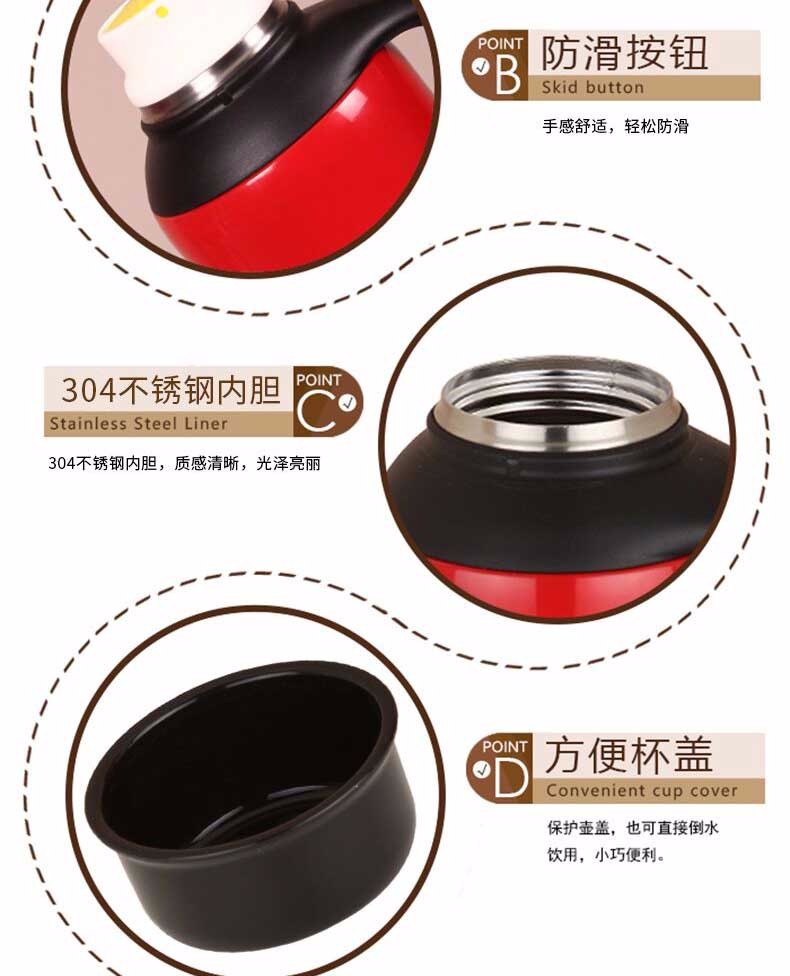 POINT B 防滑按钮
Skid button

手感舒适，轻松防滑

304不锈钢内胆 POINT C
Stainless Steel Liner

304不锈钢内胆，质感清晰，光泽亮丽

POINT D 方便杯盖
Convenient cup cover

保护壶盖，也可直接倒水饮用，小巧便利。