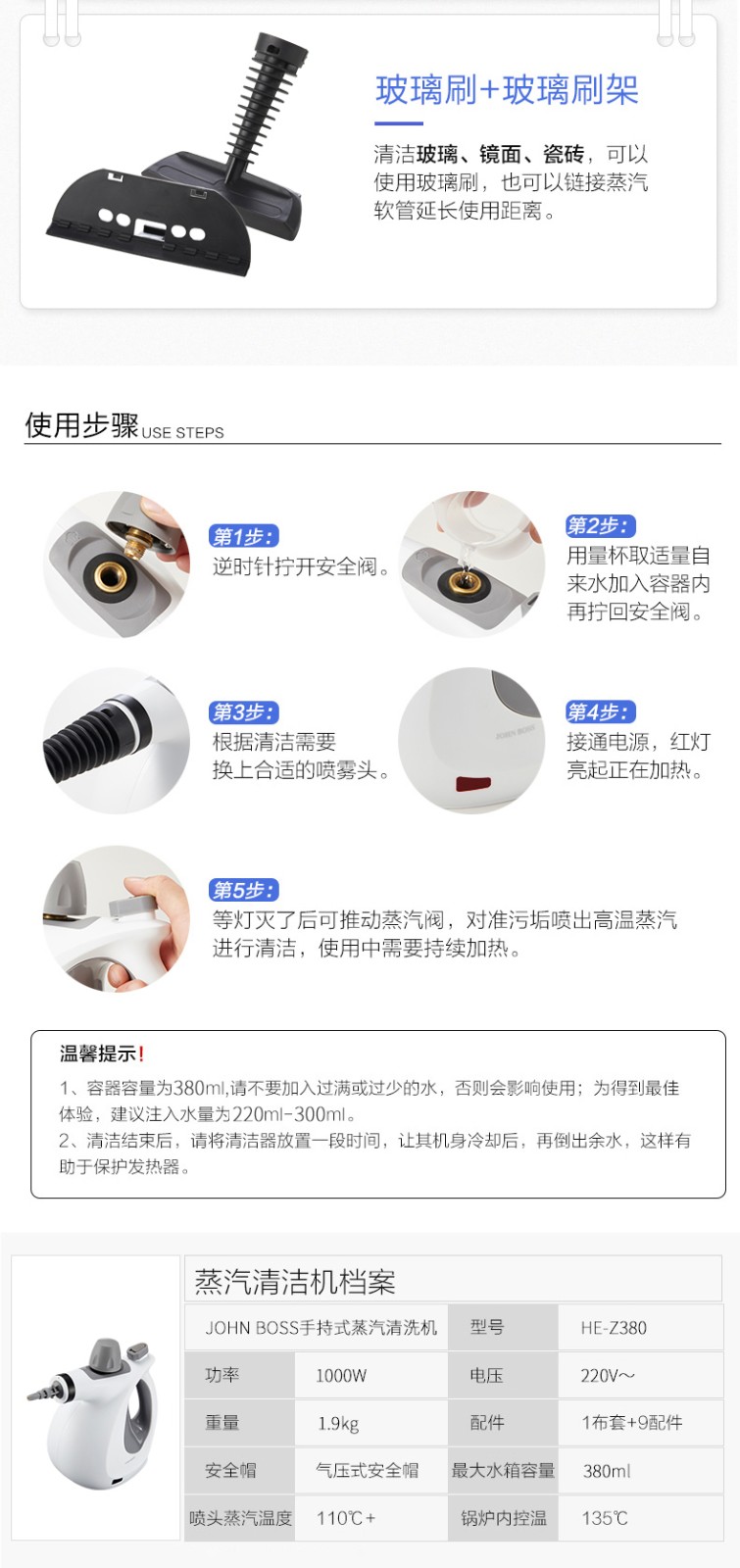 玻璃刷+玻璃刷架

清洁玻璃、镜面、瓷砖，可以使用玻璃刷，也可以链接蒸汽软管延长使用距离。

使用步骤 USE STEPS

第1步：
逆时针拧开安全阀。

第2步：
用量杯取适量自来水加入容器内再拧回安全阀。

第3步：
根据清洁需要换上合适的喷雾头。

JOHN BOSS

第4步：
接通电源，红灯亮起正在加热。

第5步：
等灯灭了后可推动蒸汽阀，对准污垢喷出高温蒸汽进行清洁，使用中需要持续加热。

温馨提示！
1、容器容量为380ml,请不要加入过满或过少的水，否则会影响使用；为得到最佳体验，建议注入水量为220ml-300ml。
2、清洁结束后，请将清洁器放置一段时间，让其机身冷却后，再倒出余水，这样有助于保护发热器。

蒸汽清洁机档案

| JOHN BOSS手持式蒸汽清洗机 | | 型号 | HE-Z380 |
|---|---|---|---|
| 功率 | 1000W | 电压 | 220V～ |
| 重量 | 1.9kg | 配件 | 1布套+9配件 |
| 安全帽 | 气压式安全帽 | 最大水箱容量 | 380ml |
| 喷头蒸汽温度 | 110℃+ | 锅炉内控温 | 135℃ |